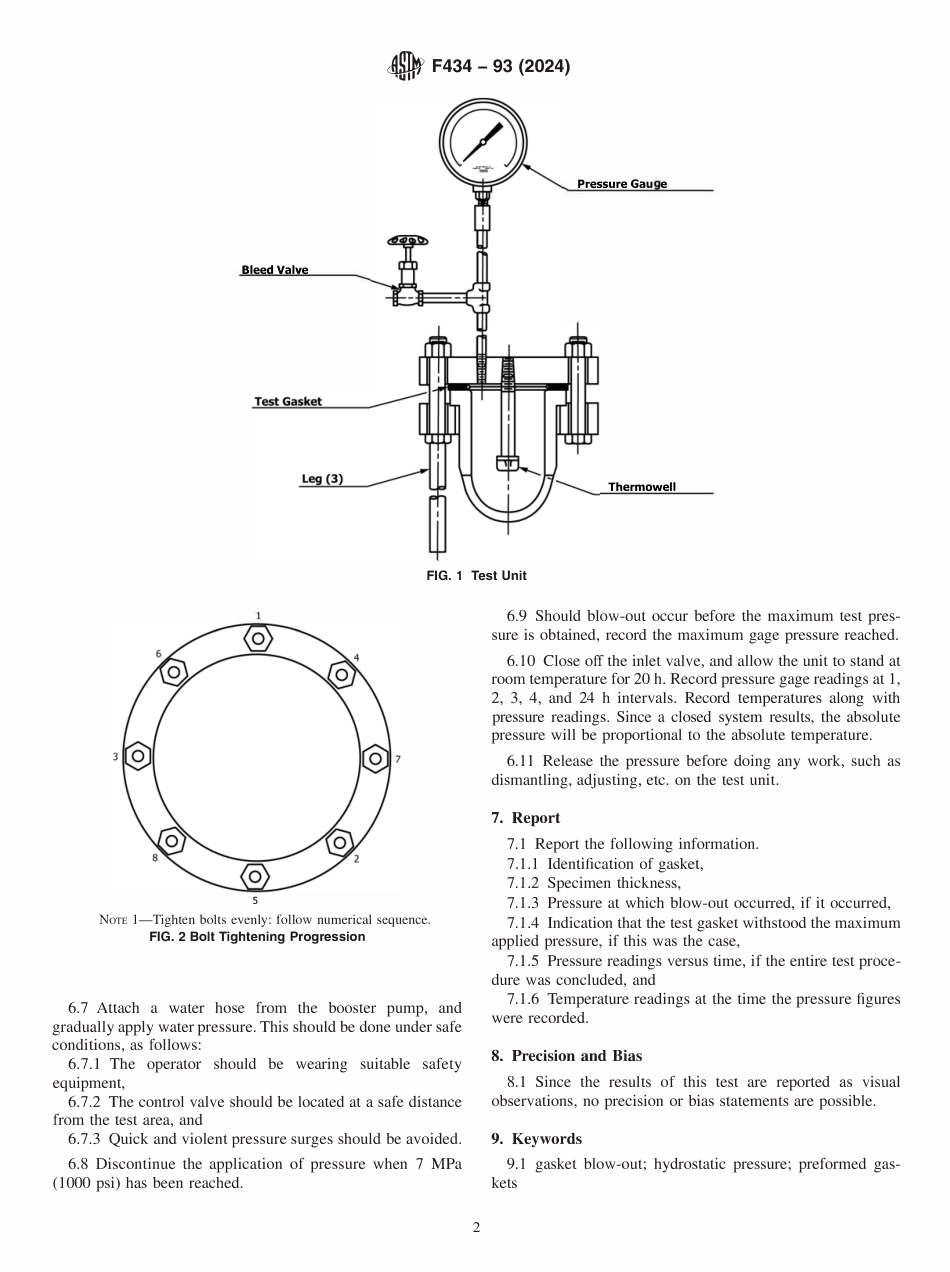 F434 – 93 (2024)

Pressure Gauge

Bleed Valve

Test Gasket

Leg (3)

Thermowell

FIG. 1 Test Unit

1
6
4
3
7
8
2
5

NOTE 1—Tighten bolts evenly: follow numerical sequence.
FIG. 2 Bolt Tightening Progression

6.7 Attach a water hose from the booster pump, and gradually apply water pressure. This should be done under safe conditions, as follows:

6.7.1 The operator should be wearing suitable safety equipment,

6.7.2 The control valve should be located at a safe distance from the test area, and

6.7.3 Quick and violent pressure surges should be avoided.

6.8 Discontinue the application of pressure when 7 MPa (1000 psi) has been reached.

6.9 Should blow-out occur before the maximum test pressure is obtained, record the maximum gage pressure reached.

6.10 Close off the inlet valve, and allow the unit to stand at room temperature for 20 h. Record pressure gage readings at 1, 2, 3, 4, and 24 h intervals. Record temperatures along with pressure readings. Since a closed system results, the absolute pressure will be proportional to the absolute temperature.

6.11 Release the pressure before doing any work, such as dismantling, adjusting, etc. on the test unit.

7. Report

7.1 Report the following information.

7.1.1 Identification of gasket,

7.1.2 Specimen thickness,

7.1.3 Pressure at which blow-out occurred, if it occurred,

7.1.4 Indication that the test gasket withstood the maximum applied pressure, if this was the case,

7.1.5 Pressure readings versus time, if the entire test procedure was concluded, and

7.1.6 Temperature readings at the time the pressure figures were recorded.

8. Precision and Bias

8.1 Since the results of this test are reported as visual observations, no precision or bias statements are possible.

9. Keywords

9.1 gasket blow-out; hydrostatic pressure; preformed gaskets

2