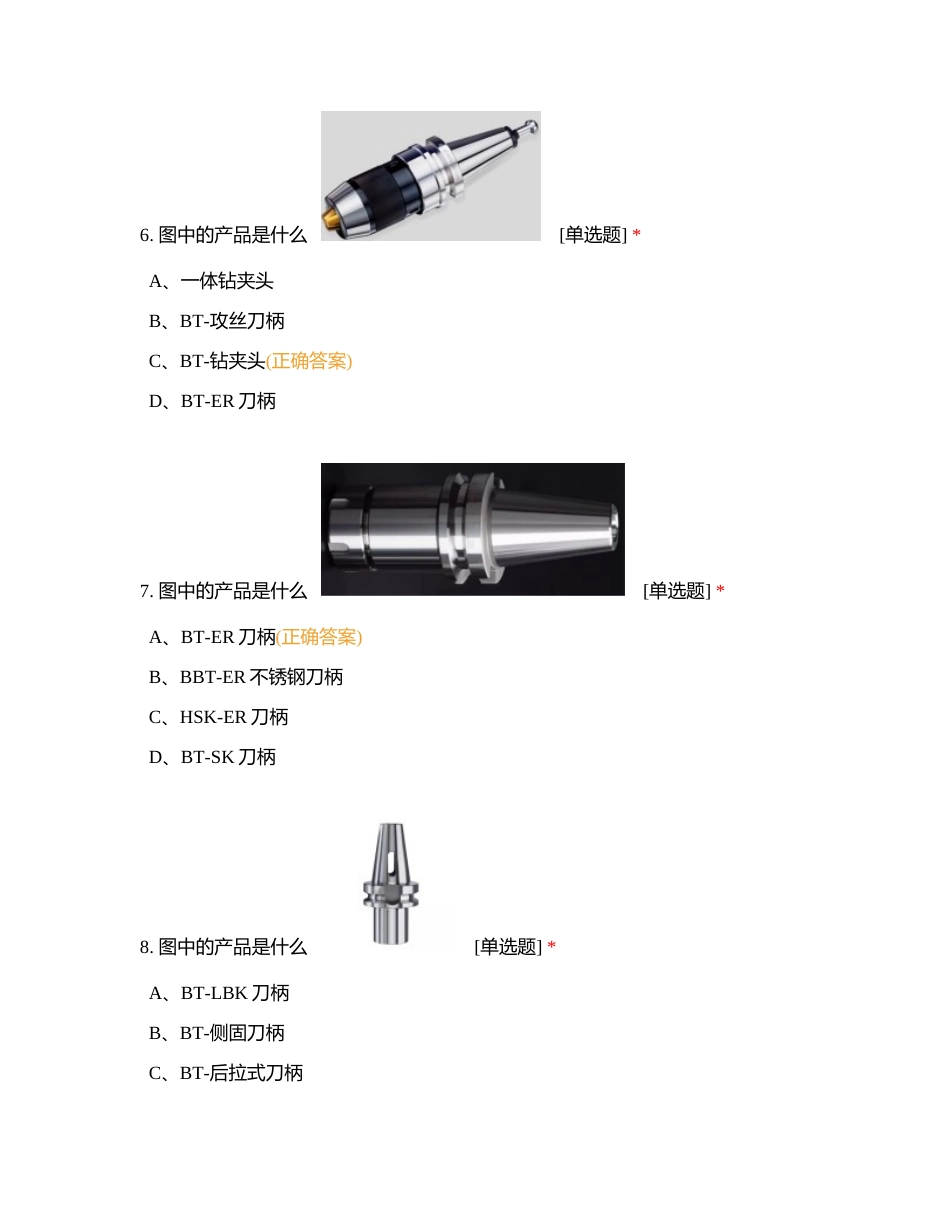 6. 图中的产品是什么 [单选题] *

A、一体钻夹头

B、BT-攻丝刀柄

C、BT-钻夹头(正确答案)

D、BT-ER 刀柄

7. 图中的产品是什么 [单选题] *

A、BT-ER 刀柄(正确答案)

B、BBT-ER 不锈钢刀柄

C、HSK-ER 刀柄

D、BT-SK 刀柄

8. 图中的产品是什么 [单选题] *

A、BT-LBK 刀柄

B、BT-侧固刀柄

C、BT-后拉式刀柄