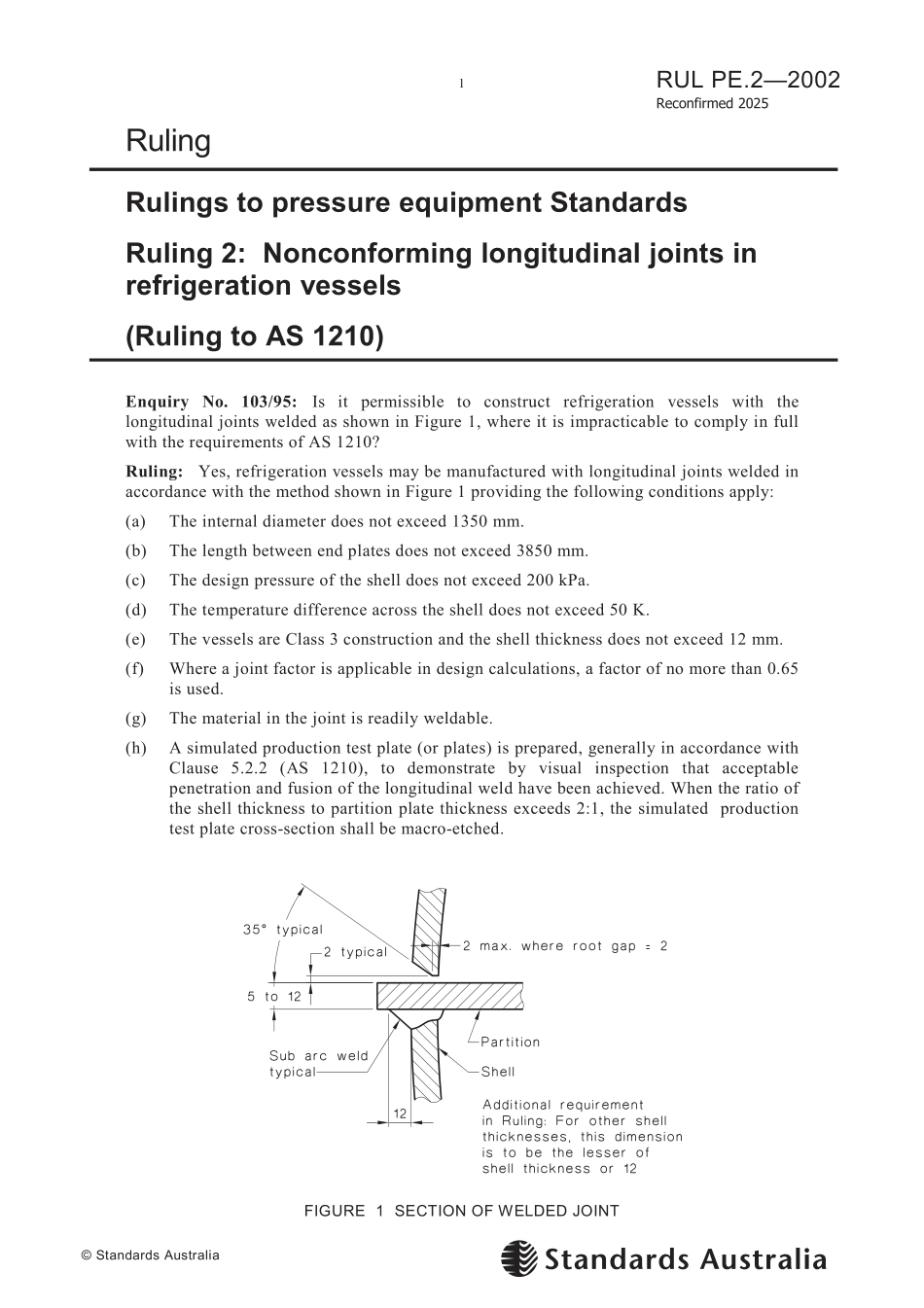 1

RUL PE.2—2002
Reconfirmed 2025

Ruling

Rulings to pressure equipment Standards

Ruling 2: Nonconforming longitudinal joints in refrigeration vessels

(Ruling to AS 1210)

**Enquiry No. 103/95:** Is it permissible to construct refrigeration vessels with the longitudinal joints welded as shown in Figure 1, where it is impracticable to comply in full with the requirements of AS 1210?

**Ruling:** Yes, refrigeration vessels may be manufactured with longitudinal joints welded in accordance with the method shown in Figure 1 providing the following conditions apply:

(a) The internal diameter does not exceed 1350 mm.

(b) The length between end plates does not exceed 3850 mm.

(c) The design pressure of the shell does not exceed 200 kPa.

(d) The temperature difference across the shell does not exceed 50 K.

(e) The vessels are Class 3 construction and the shell thickness does not exceed 12 mm.

(f) Where a joint factor is applicable in design calculations, a factor of no more than 0.65 is used.

(g) The material in the joint is readily weldable.

(h) A simulated production test plate (or plates) is prepared, generally in accordance with Clause 5.2.2 (AS 1210), to demonstrate by visual inspection that acceptable penetration and fusion of the longitudinal weld have been achieved. When the ratio of the shell thickness to partition plate thickness exceeds 2:1, the simulated production test plate cross-section shall be macro-etched.

35° typical
2 typical
2 max. where root gap = 2
5 to 12
Partition
Sub arc weld typical
Shell
12
Additional requirement in Ruling: For other shell thicknesses, this dimension is to be the lesser of shell thickness or 12

FIGURE 1 SECTION OF WELDED JOINT

© Standards Australia

Standards Australia