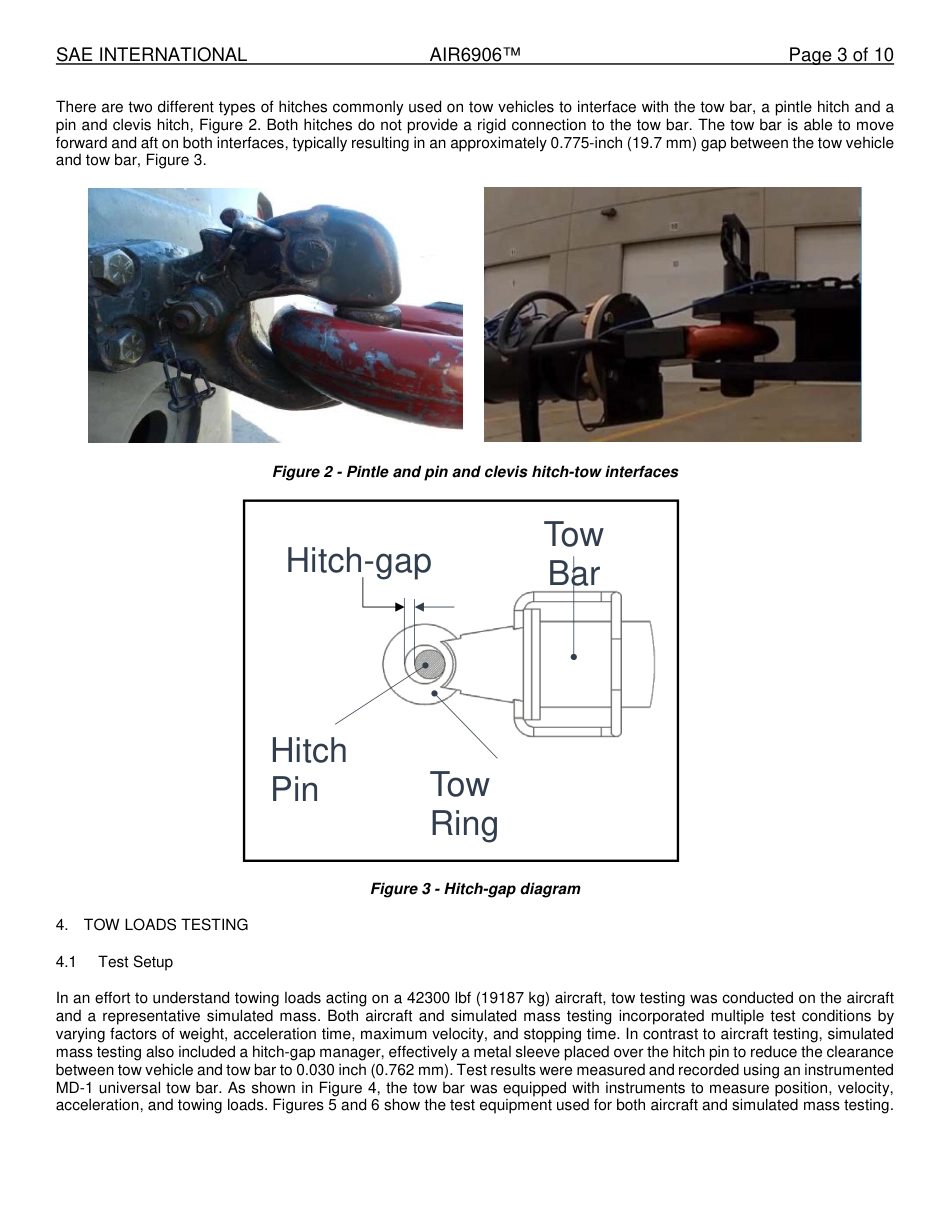 SAE INTERNATIONAL AIR6906™ Page 3 of 10

There are two different types of hitches commonly used on tow vehicles to interface with the tow bar, a pintle hitch and a pin and clevis hitch, Figure 2. Both hitches do not provide a rigid connection to the tow bar. The tow bar is able to move forward and aft on both interfaces, typically resulting in an approximately 0.775-inch (19.7 mm) gap between the tow vehicle and tow bar, Figure 3.

Figure 2 - Pintle and pin and clevis hitch-tow interfaces

Hitch-gap

Tow Bar

Hitch Pin

Tow Ring

Figure 3 - Hitch-gap diagram

4. TOW LOADS TESTING

4.1 Test Setup

In an effort to understand towing loads acting on a 42300 lbf (19187 kg) aircraft, tow testing was conducted on the aircraft and a representative simulated mass. Both aircraft and simulated mass testing incorporated multiple test conditions by varying factors of weight, acceleration time, maximum velocity, and stopping time. In contrast to aircraft testing, simulated mass testing also included a hitch-gap manager, effectively a metal sleeve placed over the hitch pin to reduce the clearance between tow vehicle and tow bar to 0.030 inch (0.762 mm). Test results were measured and recorded using an instrumented MD-1 universal tow bar. As shown in Figure 4, the tow bar was equipped with instruments to measure position, velocity, acceleration, and towing loads. Figures 5 and 6 show the test equipment used for both aircraft and simulated mass testing.