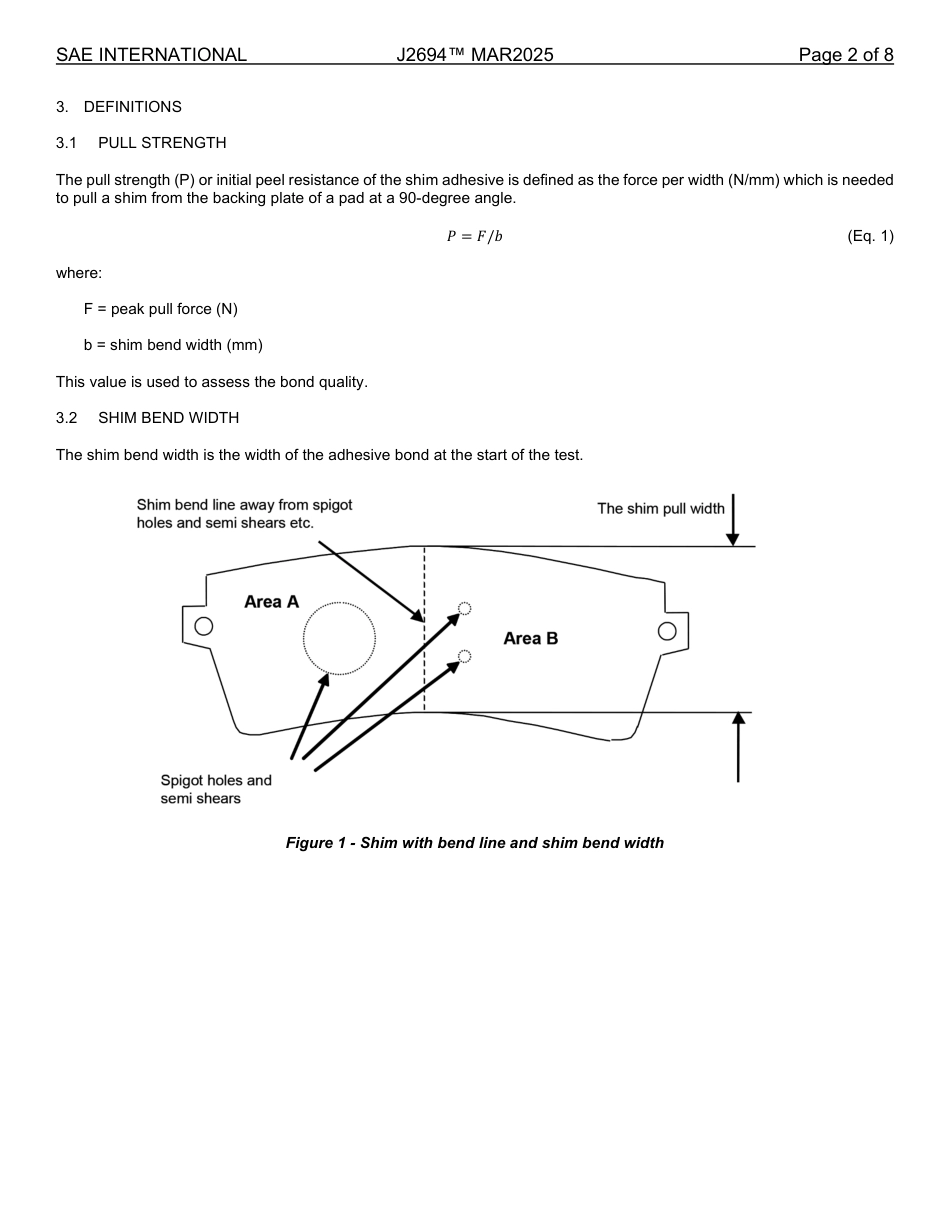 SAE INTERNATIONAL J2694™ MAR2025 Page 2 of 8

3. DEFINITIONS

3.1 PULL STRENGTH

The pull strength (P) or initial peel resistance of the shim adhesive is defined as the force per width (N/mm) which is needed to pull a shim from the backing plate of a pad at a 90-degree angle.

$P = F/b$ (Eq. 1)

where:

F = peak pull force (N)

b = shim bend width (mm)

This value is used to assess the bond quality.

3.2 SHIM BEND WIDTH

The shim bend width is the width of the adhesive bond at the start of the test.

Shim bend line away from spigot holes and semi shears etc.

The shim pull width

Area A

Area B

Spigot holes and semi shears

Figure 1 - Shim with bend line and shim bend width