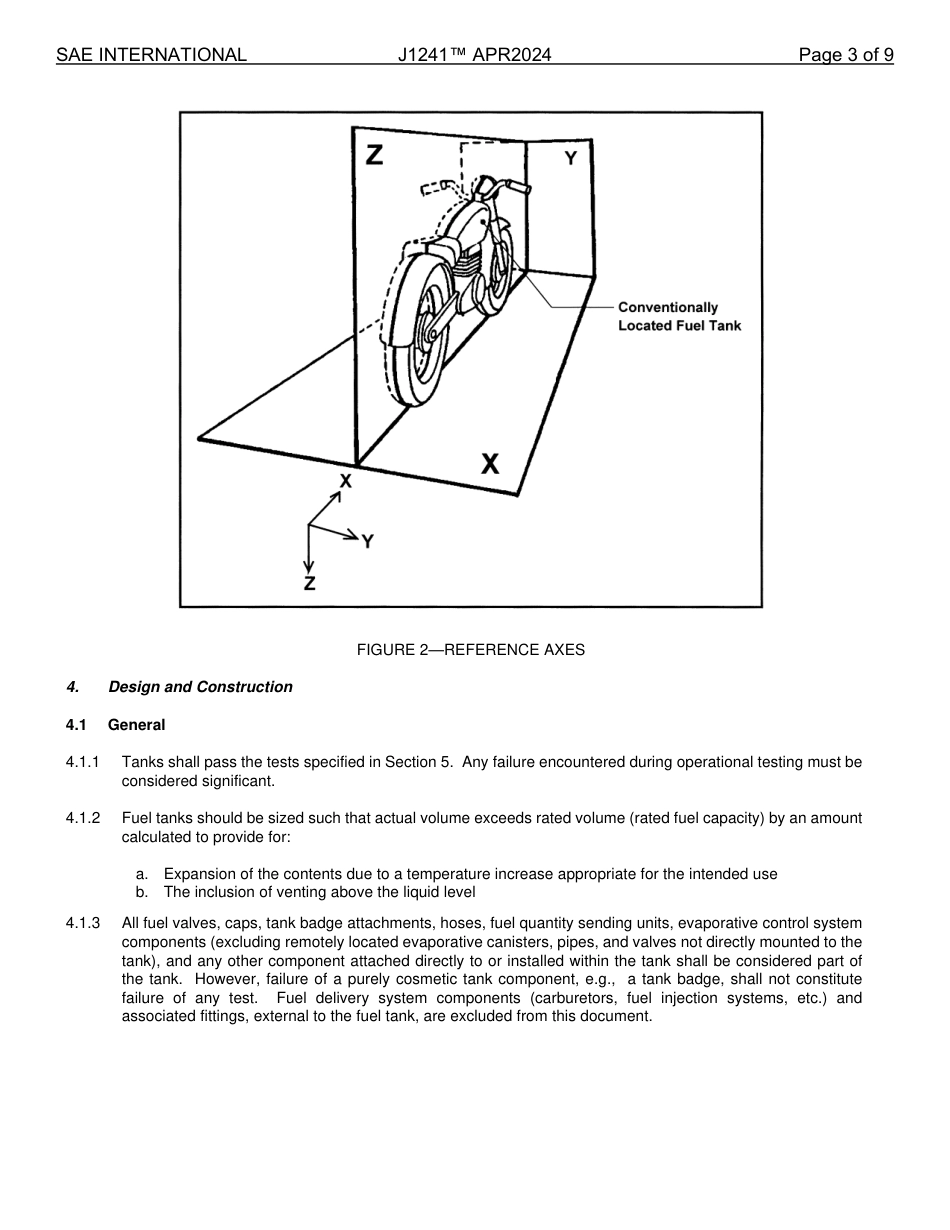 SAE INTERNATIONAL J1241™ APR2024 Page 3 of 9

Z
Y
Conventionally Located Fuel Tank
X
X
Y
Z

FIGURE 2—REFERENCE AXES

4. Design and Construction

4.1 General

4.1.1 Tanks shall pass the tests specified in Section 5. Any failure encountered during operational testing must be considered significant.

4.1.2 Fuel tanks should be sized such that actual volume exceeds rated volume (rated fuel capacity) by an amount calculated to provide for:

a. Expansion of the contents due to a temperature increase appropriate for the intended use
b. The inclusion of venting above the liquid level

4.1.3 All fuel valves, caps, tank badge attachments, hoses, fuel quantity sending units, evaporative control system components (excluding remotely located evaporative canisters, pipes, and valves not directly mounted to the tank), and any other component attached directly to or installed within the tank shall be considered part of the tank. However, failure of a purely cosmetic tank component, e.g., a tank badge, shall not constitute failure of any test. Fuel delivery system components (carburetors, fuel injection systems, etc.) and associated fittings, external to the fuel tank, are excluded from this document.