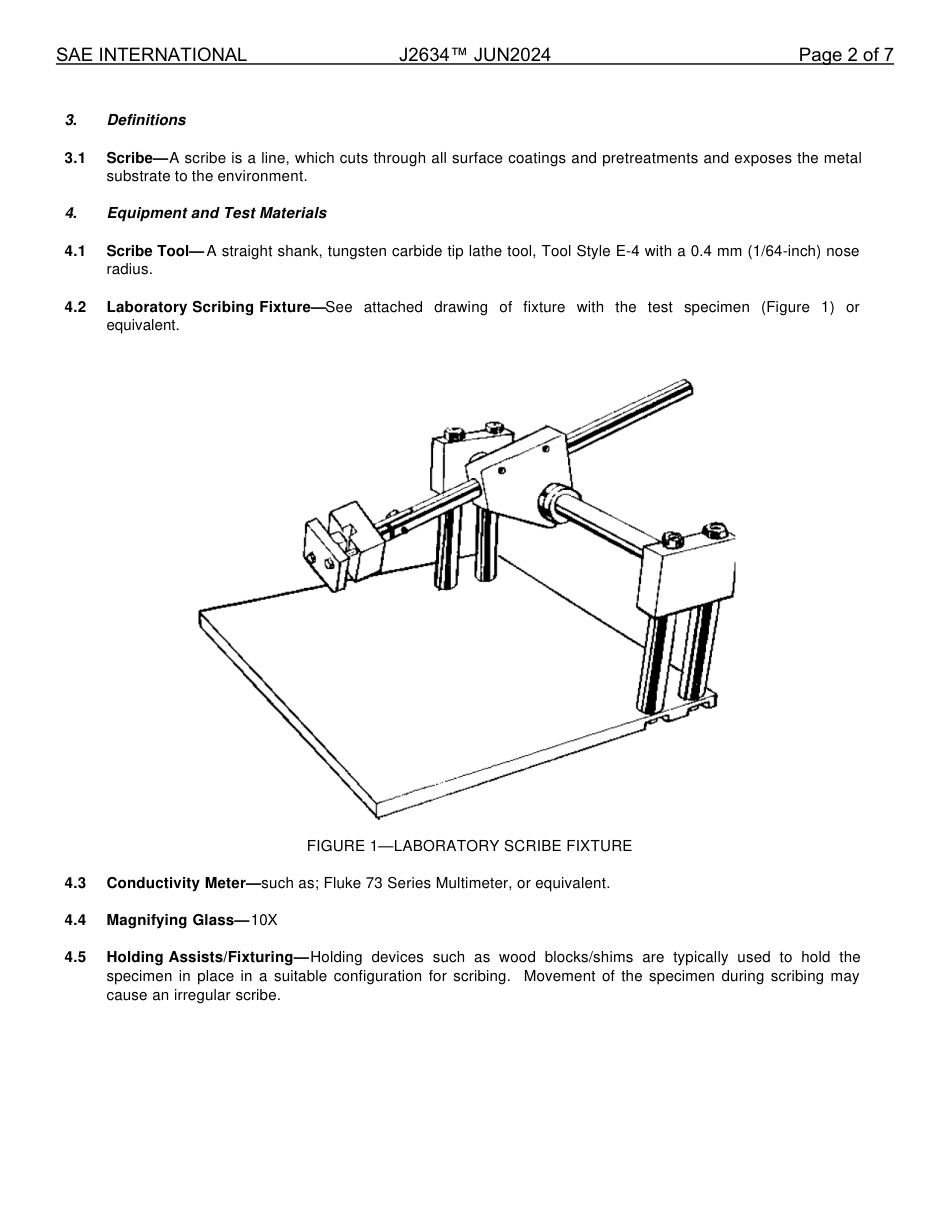 SAE INTERNATIONAL J2634™ JUN2024 Page 2 of 7

3. Definitions

3.1 Scribe—A scribe is a line, which cuts through all surface coatings and pretreatments and exposes the metal substrate to the environment.

4. Equipment and Test Materials

4.1 Scribe Tool—A straight shank, tungsten carbide tip lathe tool, Tool Style E-4 with a 0.4 mm (1/64-inch) nose radius.

4.2 Laboratory Scribing Fixture—See attached drawing of fixture with the test specimen (Figure 1) or equivalent.

FIGURE 1—LABORATORY SCRIBE FIXTURE

4.3 Conductivity Meter—such as; Fluke 73 Series Multimeter, or equivalent.

4.4 Magnifying Glass—10X

4.5 Holding Assists/Fixturing—Holding devices such as wood blocks/shims are typically used to hold the specimen in place in a suitable configuration for scribing. Movement of the specimen during scribing may cause an irregular scribe.