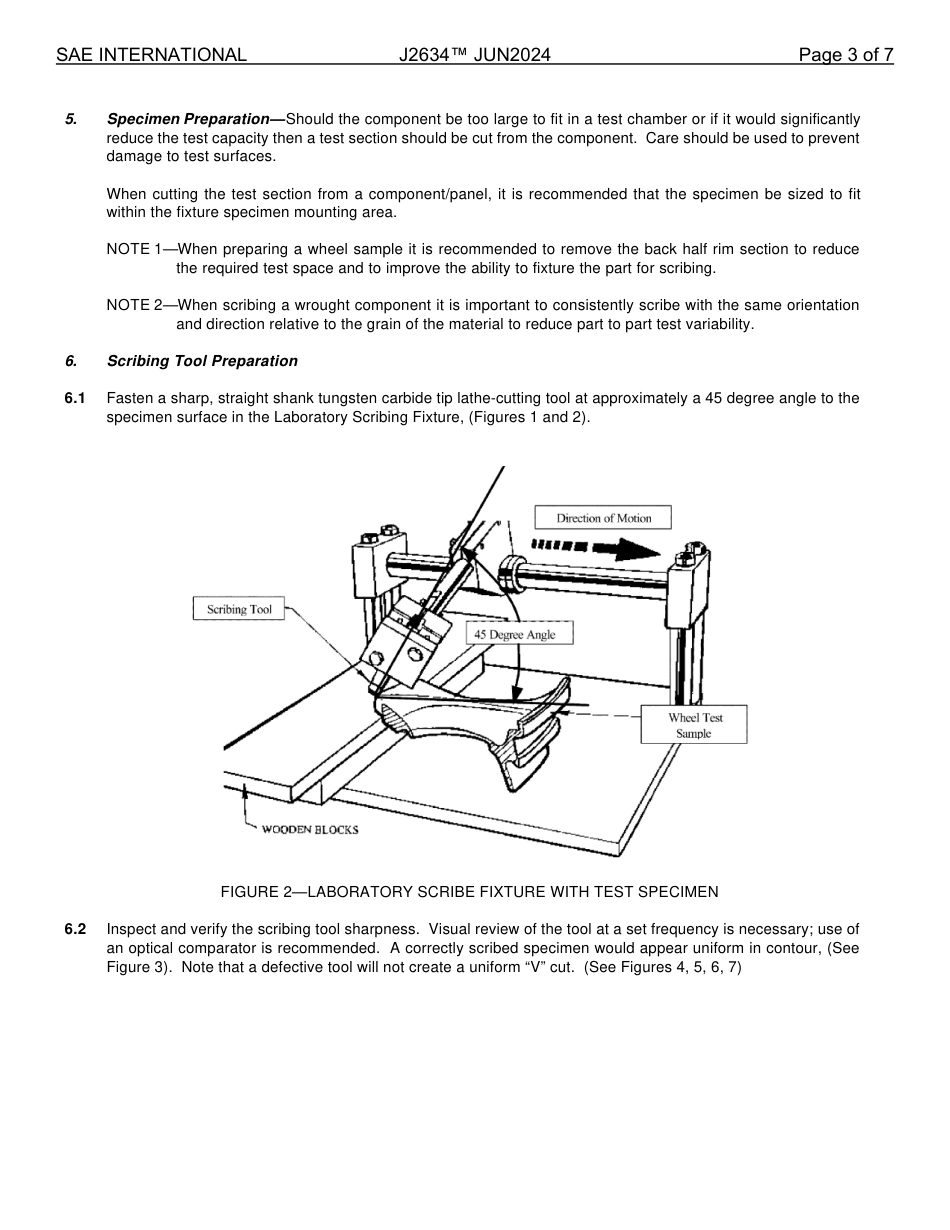 SAE INTERNATIONAL J2634™ JUN2024 Page 3 of 7

5. Specimen Preparation—Should the component be too large to fit in a test chamber or if it would significantly reduce the test capacity then a test section should be cut from the component. Care should be used to prevent damage to test surfaces.

When cutting the test section from a component/panel, it is recommended that the specimen be sized to fit within the fixture specimen mounting area.

NOTE 1—When preparing a wheel sample it is recommended to remove the back half rim section to reduce the required test space and to improve the ability to fixture the part for scribing.

NOTE 2—When scribing a wrought component it is important to consistently scribe with the same orientation and direction relative to the grain of the material to reduce part to part test variability.

6. Scribing Tool Preparation

6.1 Fasten a sharp, straight shank tungsten carbide tip lathe-cutting tool at approximately a 45 degree angle to the specimen surface in the Laboratory Scribing Fixture, (Figures 1 and 2).

Direction of Motion

Scribing Tool

45 Degree Angle

Wheel Test Sample

WOODEN BLOCKS

FIGURE 2—LABORATORY SCRIBE FIXTURE WITH TEST SPECIMEN

6.2 Inspect and verify the scribing tool sharpness. Visual review of the tool at a set frequency is necessary; use of an optical comparator is recommended. A correctly scribed specimen would appear uniform in contour, (See Figure 3). Note that a defective tool will not create a uniform "V" cut. (See Figures 4, 5, 6, 7)