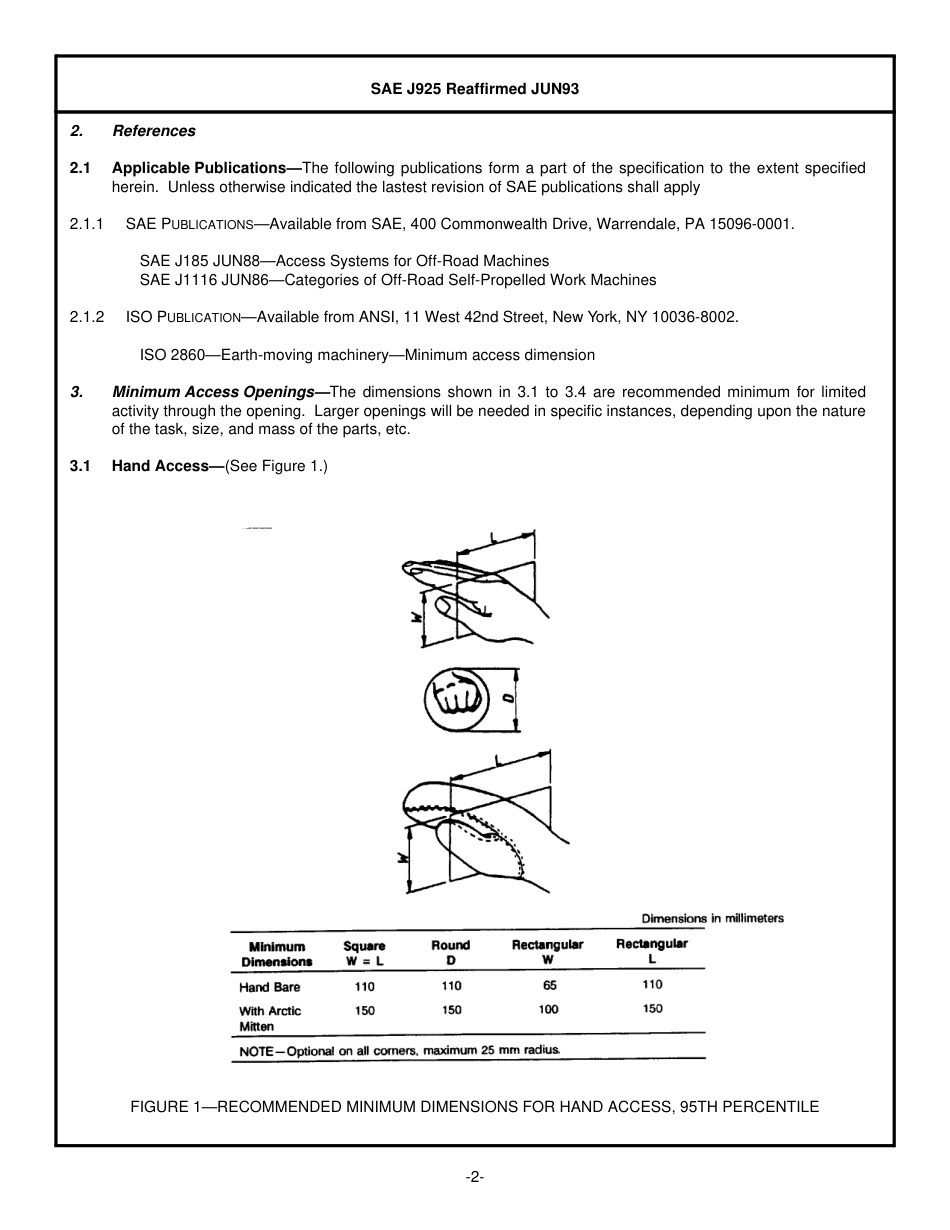 SAE J925 Reaffirmed JUN93

2. References

2.1 Applicable Publications—The following publications form a part of the specification to the extent specified herein. Unless otherwise indicated the lastest revision of SAE publications shall apply

2.1.1 SAE PUBLICATIONS—Available from SAE, 400 Commonwealth Drive, Warrendale, PA 15096-0001.

SAE J185 JUN88—Access Systems for Off-Road Machines
SAE J1116 JUN86—Categories of Off-Road Self-Propelled Work Machines

2.1.2 ISO PUBLICATION—Available from ANSI, 11 West 42nd Street, New York, NY 10036-8002.

ISO 2860—Earth-moving machinery—Minimum access dimension

3. Minimum Access Openings—The dimensions shown in 3.1 to 3.4 are recommended minimum for limited activity through the opening. Larger openings will be needed in specific instances, depending upon the nature of the task, size, and mass of the parts, etc.

3.1 Hand Access—(See Figure 1.)

L
W
D
L
W

Dimensions in millimeters

| Minimum Dimensions | Square W = L | Round D | Rectangular W | Rectangular L |
|---|---|---|---|---|
| Hand Bare | 110 | 110 | 65 | 110 |
| With Arctic Mitten | 150 | 150 | 100 | 150 |

NOTE—Optional on all corners, maximum 25 mm radius.

FIGURE 1—RECOMMENDED MINIMUM DIMENSIONS FOR HAND ACCESS, 95TH PERCENTILE

-2-