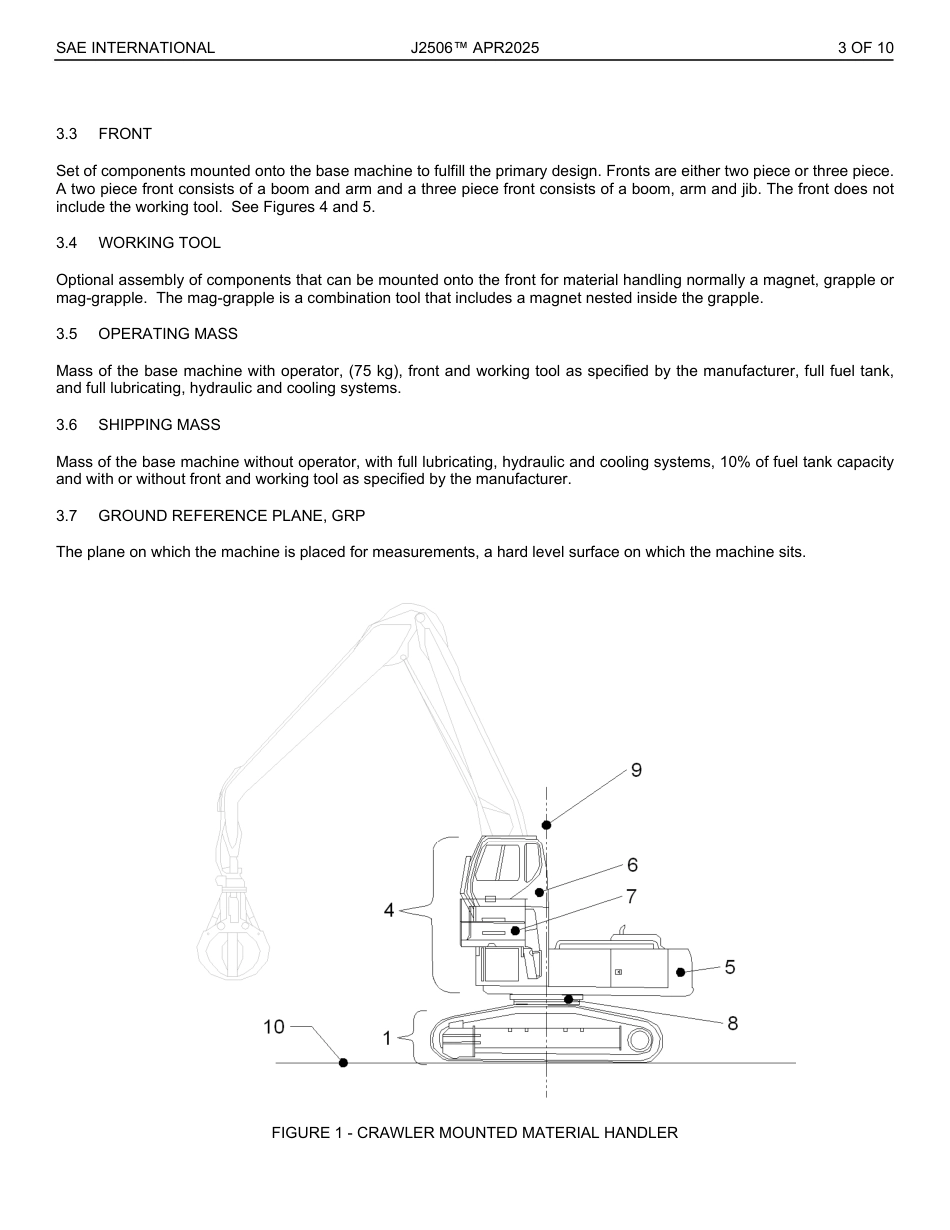 SAE INTERNATIONAL J2506™ APR2025 3 OF 10

3.3 FRONT

Set of components mounted onto the base machine to fulfill the primary design. Fronts are either two piece or three piece. A two piece front consists of a boom and arm and a three piece front consists of a boom, arm and jib. The front does not include the working tool. See Figures 4 and 5.

3.4 WORKING TOOL

Optional assembly of components that can be mounted onto the front for material handling normally a magnet, grapple or mag-grapple. The mag-grapple is a combination tool that includes a magnet nested inside the grapple.

3.5 OPERATING MASS

Mass of the base machine with operator, (75 kg), front and working tool as specified by the manufacturer, full fuel tank, and full lubricating, hydraulic and cooling systems.

3.6 SHIPPING MASS

Mass of the base machine without operator, with full lubricating, hydraulic and cooling systems, 10% of fuel tank capacity and with or without front and working tool as specified by the manufacturer.

3.7 GROUND REFERENCE PLANE, GRP

The plane on which the machine is placed for measurements, a hard level surface on which the machine sits.

9
6
7
4
5
8
10
1

FIGURE 1 - CRAWLER MOUNTED MATERIAL HANDLER