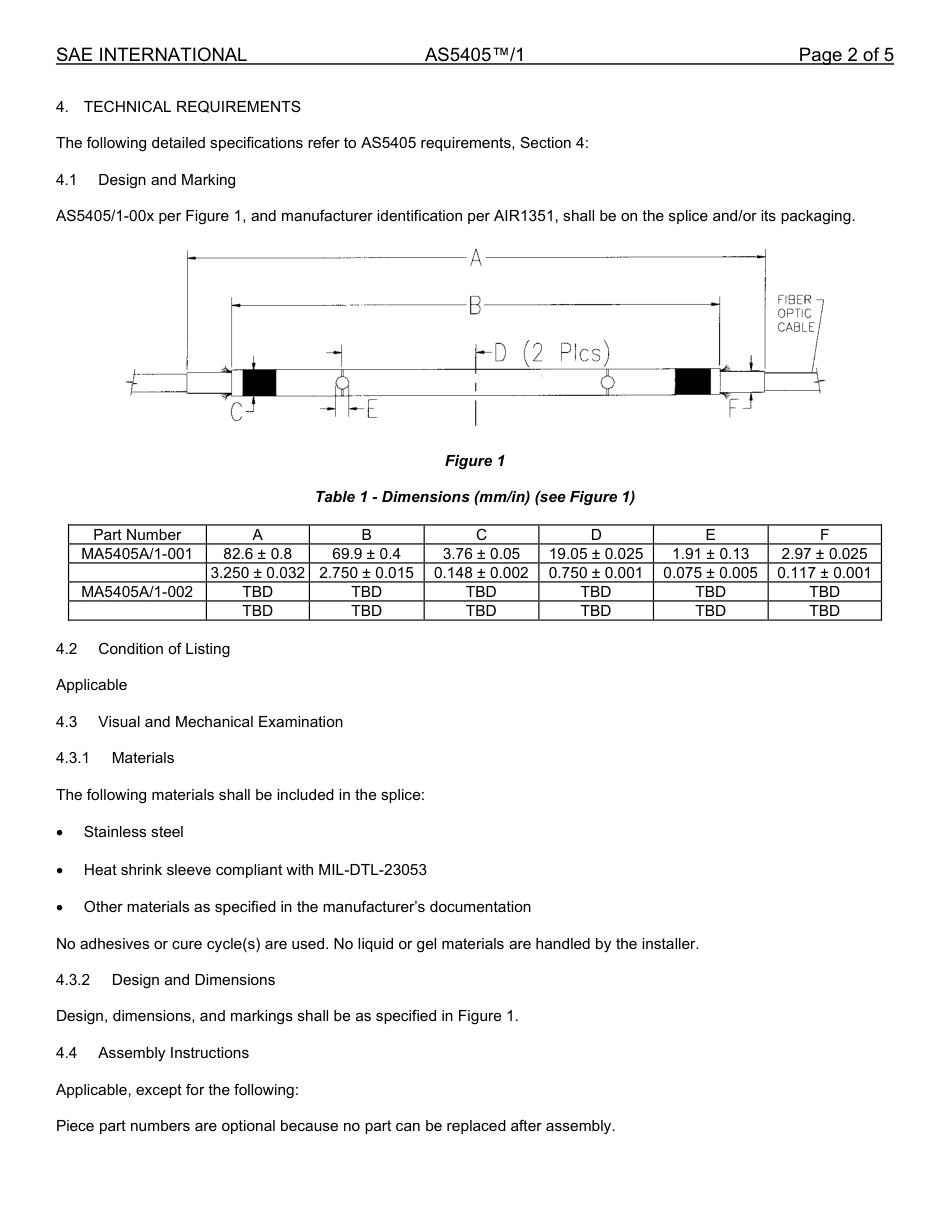 SAE INTERNATIONAL AS5405™/1 Page 2 of 5

4. TECHNICAL REQUIREMENTS

The following detailed specifications refer to AS5405 requirements, Section 4:

4.1 Design and Marking

AS5405/1-00x per Figure 1, and manufacturer identification per AIR1351, shall be on the splice and/or its packaging.

A
B
FIBER OPTIC CABLE
D (2 Plcs)
C
E
F

Figure 1

Table 1 - Dimensions (mm/in) (see Figure 1)

| Part Number | A | B | C | D | E | F |
|---|---|---|---|---|---|---|
| MA5405A/1-001 | 82.6 ± 0.8 | 69.9 ± 0.4 | 3.76 ± 0.05 | 19.05 ± 0.025 | 1.91 ± 0.13 | 2.97 ± 0.025 |
| | 3.250 ± 0.032 | 2.750 ± 0.015 | 0.148 ± 0.002 | 0.750 ± 0.001 | 0.075 ± 0.005 | 0.117 ± 0.001 |
| MA5405A/1-002 | TBD | TBD | TBD | TBD | TBD | TBD |
| | TBD | TBD | TBD | TBD | TBD | TBD |

4.2 Condition of Listing

Applicable

4.3 Visual and Mechanical Examination

4.3.1 Materials

The following materials shall be included in the splice:

• Stainless steel

• Heat shrink sleeve compliant with MIL-DTL-23053

• Other materials as specified in the manufacturer's documentation

No adhesives or cure cycle(s) are used. No liquid or gel materials are handled by the installer.

4.3.2 Design and Dimensions

Design, dimensions, and markings shall be as specified in Figure 1.

4.4 Assembly Instructions

Applicable, except for the following:

Piece part numbers are optional because no part can be replaced after assembly.