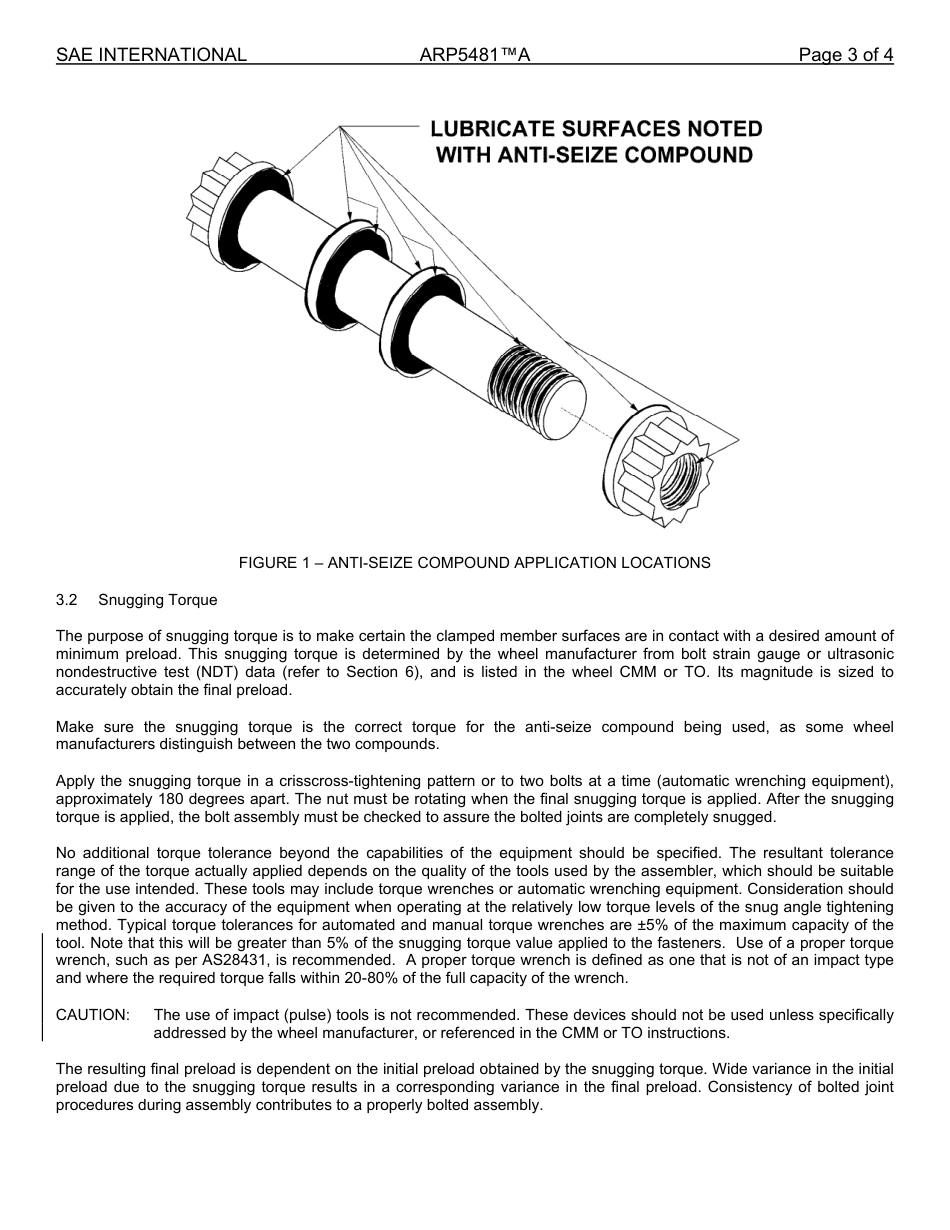 SAE INTERNATIONAL ARP5481™A Page 3 of 4

LUBRICATE SURFACES NOTED WITH ANTI-SEIZE COMPOUND

FIGURE 1 – ANTI-SEIZE COMPOUND APPLICATION LOCATIONS

3.2 Snugging Torque

The purpose of snugging torque is to make certain the clamped member surfaces are in contact with a desired amount of minimum preload. This snugging torque is determined by the wheel manufacturer from bolt strain gauge or ultrasonic nondestructive test (NDT) data (refer to Section 6), and is listed in the wheel CMM or TO. Its magnitude is sized to accurately obtain the final preload.

Make sure the snugging torque is the correct torque for the anti-seize compound being used, as some wheel manufacturers distinguish between the two compounds.

Apply the snugging torque in a crisscross-tightening pattern or to two bolts at a time (automatic wrenching equipment), approximately 180 degrees apart. The nut must be rotating when the final snugging torque is applied. After the snugging torque is applied, the bolt assembly must be checked to assure the bolted joints are completely snugged.

No additional torque tolerance beyond the capabilities of the equipment should be specified. The resultant tolerance range of the torque actually applied depends on the quality of the tools used by the assembler, which should be suitable for the use intended. These tools may include torque wrenches or automatic wrenching equipment. Consideration should be given to the accuracy of the equipment when operating at the relatively low torque levels of the snug angle tightening method. Typical torque tolerances for automated and manual torque wrenches are ±5% of the maximum capacity of the tool. Note that this will be greater than 5% of the snugging torque value applied to the fasteners. Use of a proper torque wrench, such as per AS28431, is recommended. A proper torque wrench is defined as one that is not of an impact type and where the required torque falls within 20-80% of the full capacity of the wrench.

CAUTION: The use of impact (pulse) tools is not recommended. These devices should not be used unless specifically addressed by the wheel manufacturer, or referenced in the CMM or TO instructions.

The resulting final preload is dependent on the initial preload obtained by the snugging torque. Wide variance in the initial preload due to the snugging torque results in a corresponding variance in the final preload. Consistency of bolted joint procedures during assembly contributes to a properly bolted assembly.