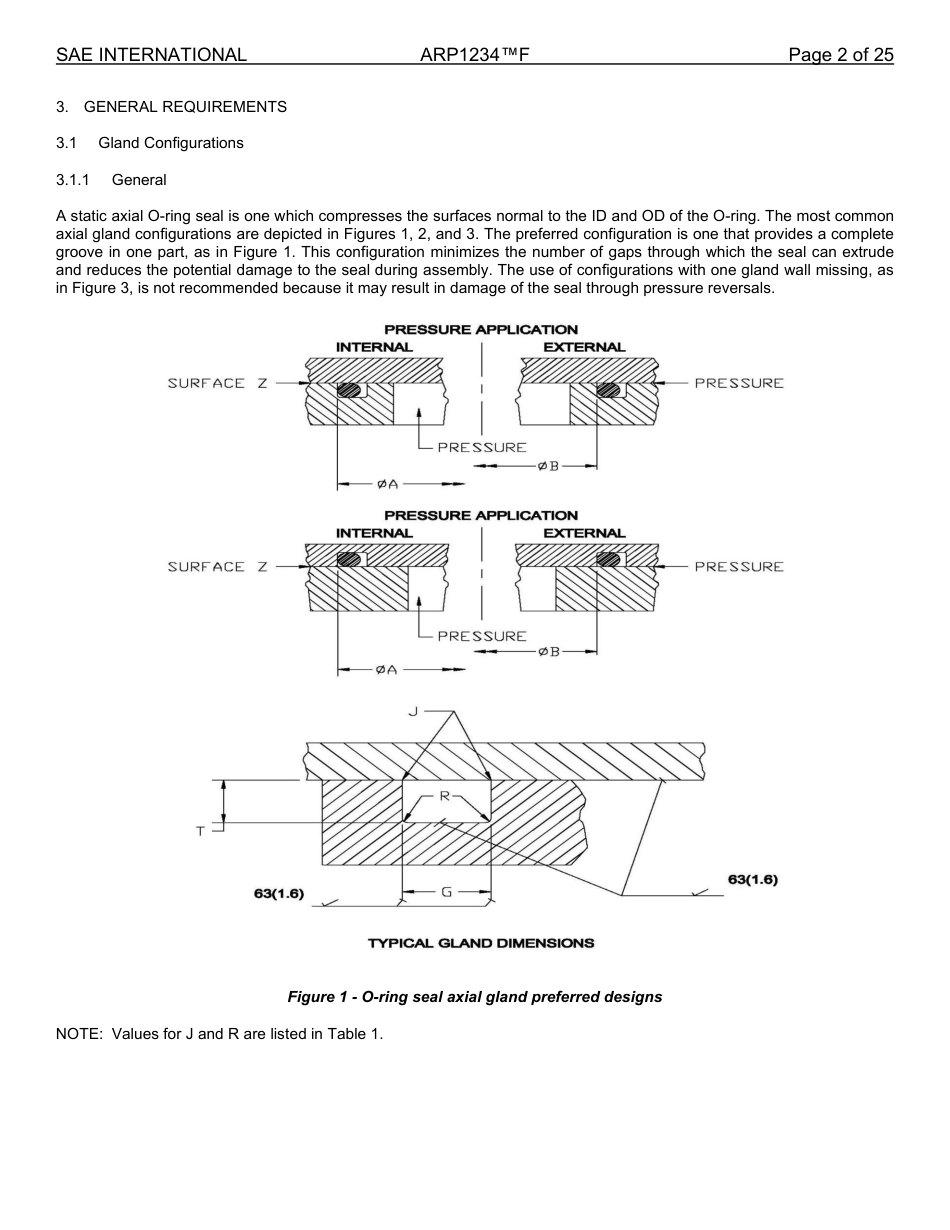 SAE INTERNATIONAL ARP1234™F Page 2 of 25

3. GENERAL REQUIREMENTS

3.1 Gland Configurations

3.1.1 General

A static axial O-ring seal is one which compresses the surfaces normal to the ID and OD of the O-ring. The most common axial gland configurations are depicted in Figures 1, 2, and 3. The preferred configuration is one that provides a complete groove in one part, as in Figure 1. This configuration minimizes the number of gaps through which the seal can extrude and reduces the potential damage to the seal during assembly. The use of configurations with one gland wall missing, as in Figure 3, is not recommended because it may result in damage of the seal through pressure reversals.

PRESSURE APPLICATION
INTERNAL EXTERNAL
SURFACE Z PRESSURE
PRESSURE
ØB
ØA

PRESSURE APPLICATION
INTERNAL EXTERNAL
SURFACE Z PRESSURE
PRESSURE
ØB
ØA

J
R
T
63(1.6)
G
63(1.6)

TYPICAL GLAND DIMENSIONS

Figure 1 - O-ring seal axial gland preferred designs

NOTE: Values for J and R are listed in Table 1.