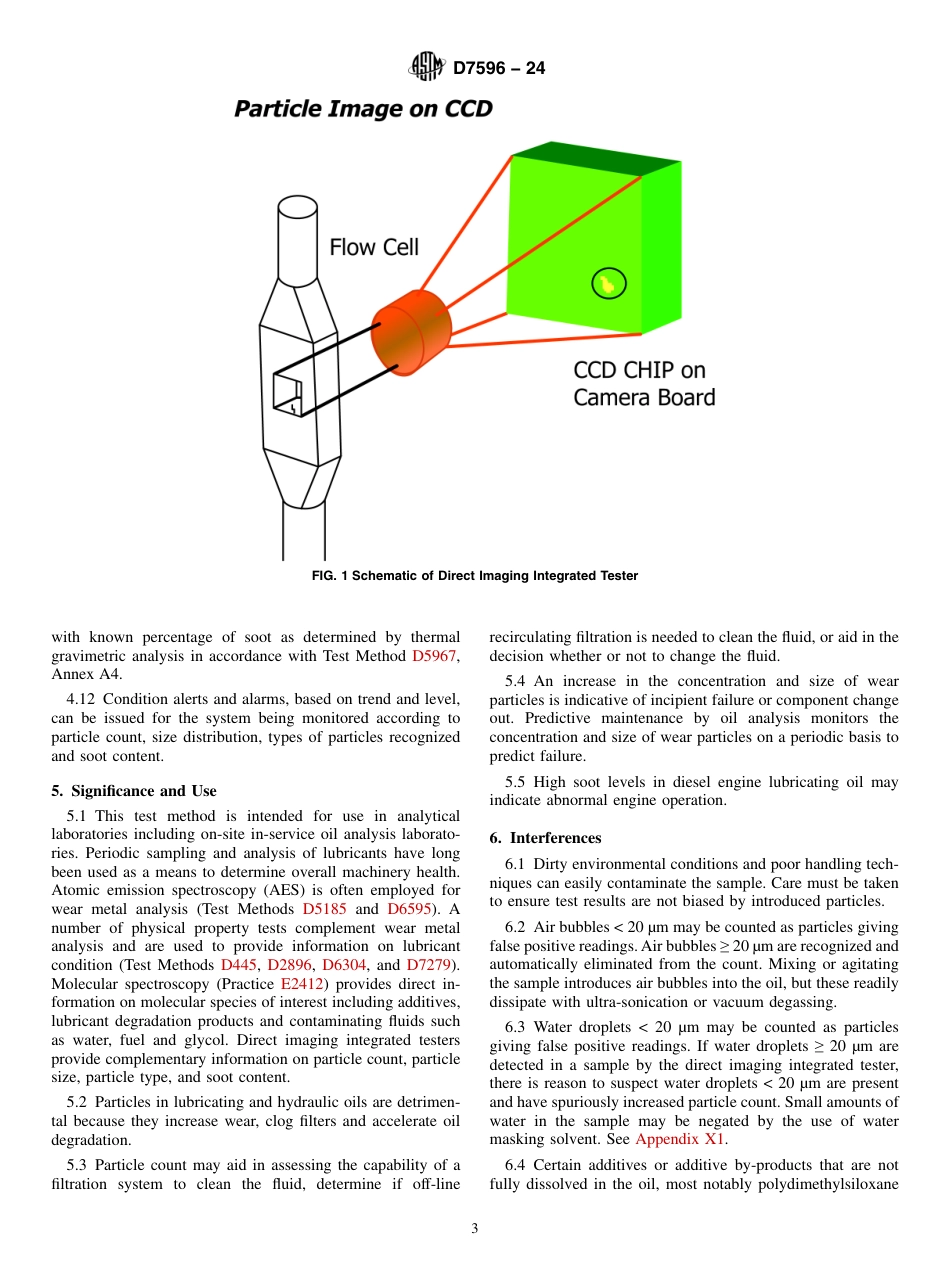 D7596 – 24

Particle Image on CCD

Flow Cell

CCD CHIP on Camera Board

FIG. 1 Schematic of Direct Imaging Integrated Tester

with known percentage of soot as determined by thermal gravimetric analysis in accordance with Test Method D5967, Annex A4.

4.12 Condition alerts and alarms, based on trend and level, can be issued for the system being monitored according to particle count, size distribution, types of particles recognized and soot content.

5. Significance and Use

5.1 This test method is intended for use in analytical laboratories including on-site in-service oil analysis laboratories. Periodic sampling and analysis of lubricants have long been used as a means to determine overall machinery health. Atomic emission spectroscopy (AES) is often employed for wear metal analysis (Test Methods D5185 and D6595). A number of physical property tests complement wear metal analysis and are used to provide information on lubricant condition (Test Methods D445, D2896, D6304, and D7279). Molecular spectroscopy (Practice E2412) provides direct information on molecular species of interest including additives, lubricant degradation products and contaminating fluids such as water, fuel and glycol. Direct imaging integrated testers provide complementary information on particle count, particle size, particle type, and soot content.

5.2 Particles in lubricating and hydraulic oils are detrimental because they increase wear, clog filters and accelerate oil degradation.

5.3 Particle count may aid in assessing the capability of a filtration system to clean the fluid, determine if off-line recirculating filtration is needed to clean the fluid, or aid in the decision whether or not to change the fluid.

5.4 An increase in the concentration and size of wear particles is indicative of incipient failure or component change out. Predictive maintenance by oil analysis monitors the concentration and size of wear particles on a periodic basis to predict failure.

5.5 High soot levels in diesel engine lubricating oil may indicate abnormal engine operation.

6. Interferences

6.1 Dirty environmental conditions and poor handling techniques can easily contaminate the sample. Care must be taken to ensure test results are not biased by introduced particles.

6.2 Air bubbles < 20 µm may be counted as particles giving false positive readings. Air bubbles ≥ 20 µm are recognized and automatically eliminated from the count. Mixing or agitating the sample introduces air bubbles into the oil, but these readily dissipate with ultra-sonication or vacuum degassing.

6.3 Water droplets < 20 µm may be counted as particles giving false positive readings. If water droplets ≥ 20 µm are detected in a sample by the direct imaging integrated tester, there is reason to suspect water droplets < 20 µm are present and have spuriously increased particle count. Small amounts of water in the sample may be negated by the use of water masking solvent. See Appendix X1.

6.4 Certain additives or additive by-products that are not fully dissolved in the oil, most notably polydimethylsiloxane

3