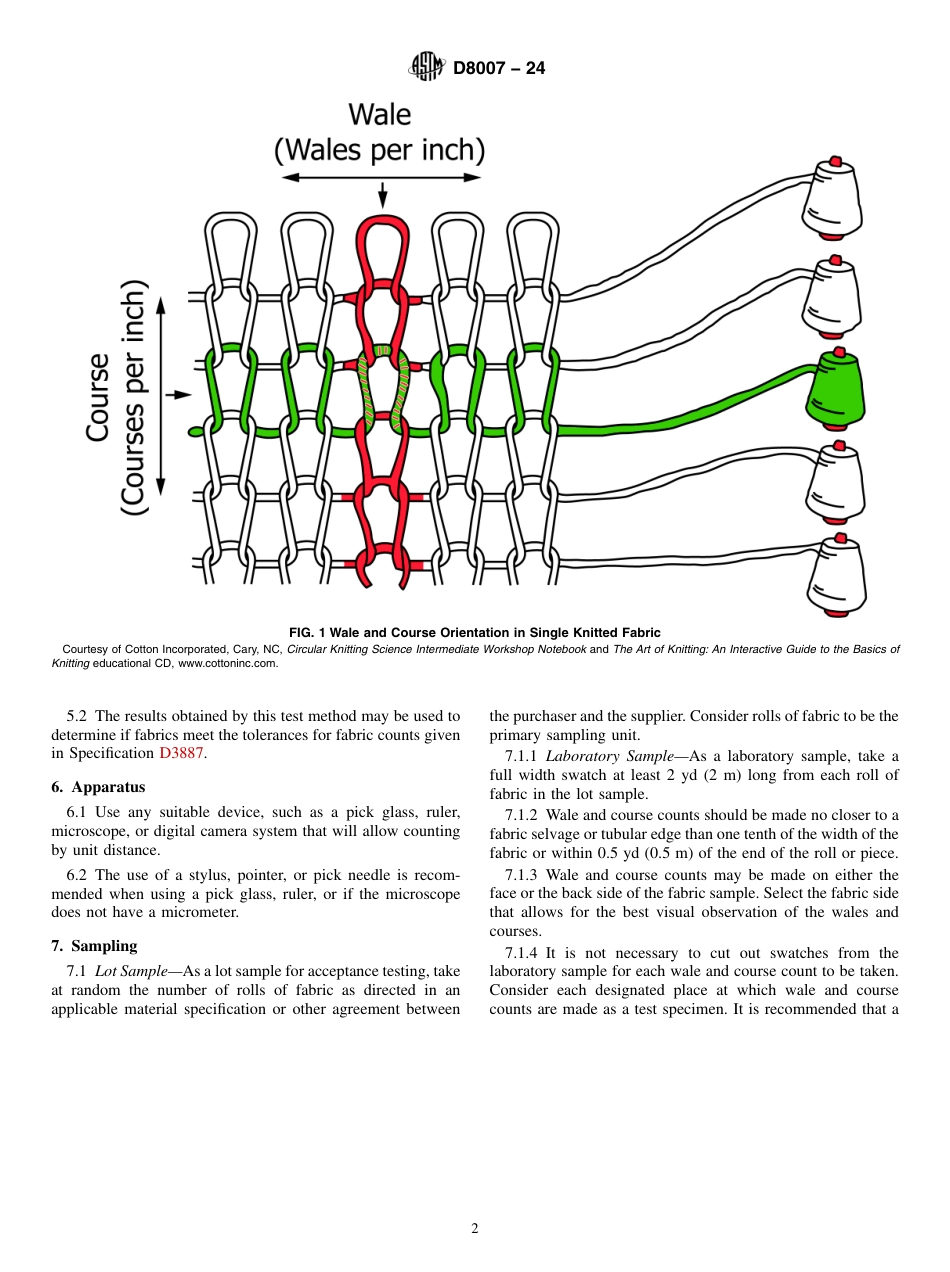 D8007 – 24

Wale
(Wales per inch)

Course
(Courses per inch)

FIG. 1 Wale and Course Orientation in Single Knitted Fabric

Courtesy of Cotton Incorporated, Cary, NC, Circular Knitting Science Intermediate Workshop Notebook and The Art of Knitting: An Interactive Guide to the Basics of Knitting educational CD, www.cottoninc.com.

5.2 The results obtained by this test method may be used to determine if fabrics meet the tolerances for fabric counts given in Specification D3887.

6. Apparatus

6.1 Use any suitable device, such as a pick glass, ruler, microscope, or digital camera system that will allow counting by unit distance.

6.2 The use of a stylus, pointer, or pick needle is recommended when using a pick glass, ruler, or if the microscope does not have a micrometer.

7. Sampling

7.1 Lot Sample—As a lot sample for acceptance testing, take at random the number of rolls of fabric as directed in an applicable material specification or other agreement between the purchaser and the supplier. Consider rolls of fabric to be the primary sampling unit.

7.1.1 Laboratory Sample—As a laboratory sample, take a full width swatch at least 2 yd (2 m) long from each roll of fabric in the lot sample.

7.1.2 Wale and course counts should be made no closer to a fabric selvage or tubular edge than one tenth of the width of the fabric or within 0.5 yd (0.5 m) of the end of the roll or piece.

7.1.3 Wale and course counts may be made on either the face or the back side of the fabric sample. Select the fabric side that allows for the best visual observation of the wales and courses.

7.1.4 It is not necessary to cut out swatches from the laboratory sample for each wale and course count to be taken. Consider each designated place at which wale and course counts are made as a test specimen. It is recommended that a

2