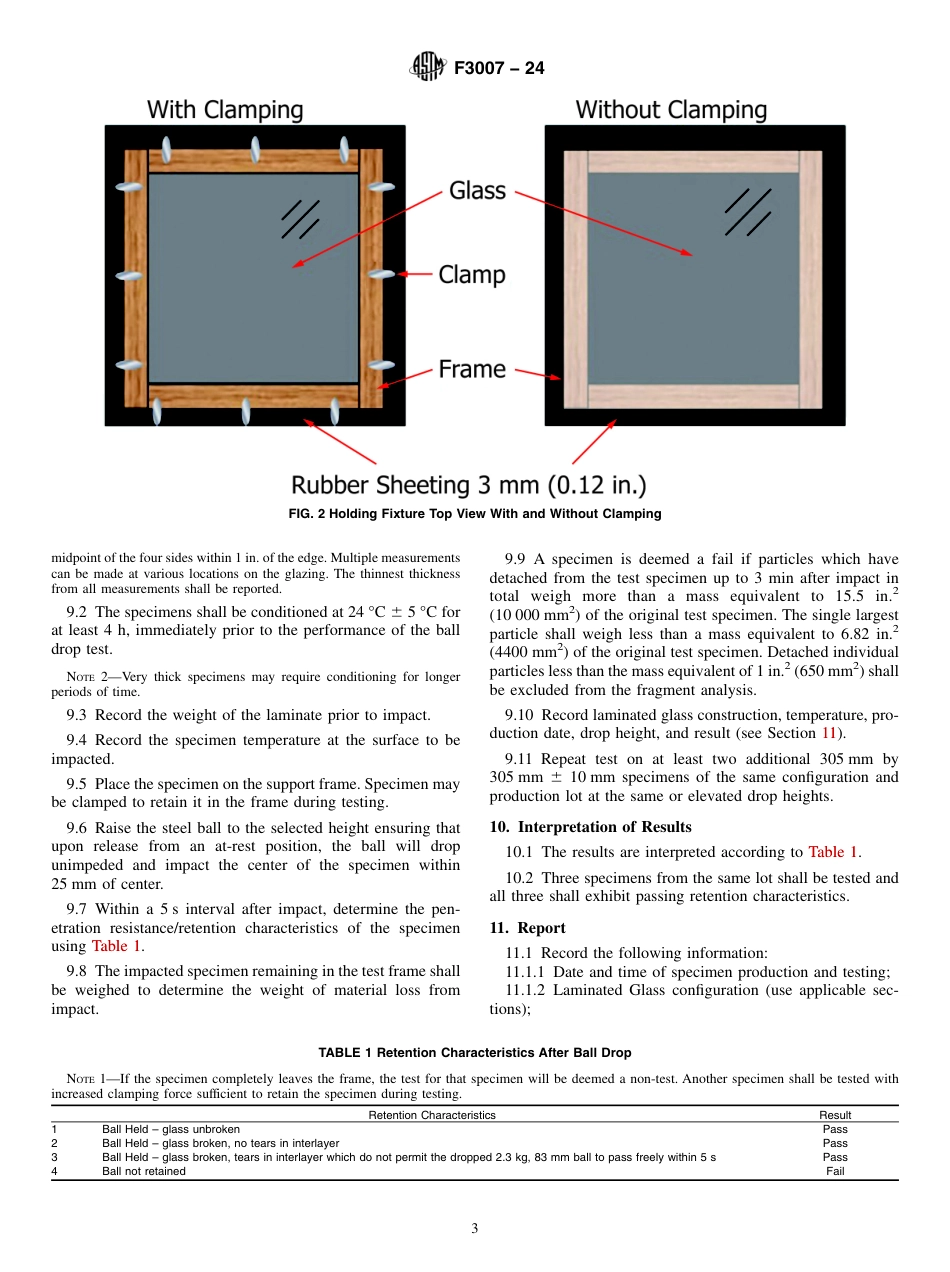 F3007 – 24

With Clamping

Without Clamping

Glass

Clamp

Frame

Rubber Sheeting 3 mm (0.12 in.)

FIG. 2 Holding Fixture Top View With and Without Clamping

midpoint of the four sides within 1 in. of the edge. Multiple measurements can be made at various locations on the glazing. The thinnest thickness from all measurements shall be reported.

9.2 The specimens shall be conditioned at 24 °C ± 5 °C for at least 4 h, immediately prior to the performance of the ball drop test.

NOTE 2—Very thick specimens may require conditioning for longer periods of time.

9.3 Record the weight of the laminate prior to impact.

9.4 Record the specimen temperature at the surface to be impacted.

9.5 Place the specimen on the support frame. Specimen may be clamped to retain it in the frame during testing.

9.6 Raise the steel ball to the selected height ensuring that upon release from an at-rest position, the ball will drop unimpeded and impact the center of the specimen within 25 mm of center.

9.7 Within a 5 s interval after impact, determine the penetration resistance/retention characteristics of the specimen using Table 1.

9.8 The impacted specimen remaining in the test frame shall be weighed to determine the weight of material loss from impact.

9.9 A specimen is deemed a fail if particles which have detached from the test specimen up to 3 min after impact in total weigh more than a mass equivalent to 15.5 in.$^2$ (10 000 mm$^2$) of the original test specimen. The single largest particle shall weigh less than a mass equivalent to 6.82 in.$^2$ (4400 mm$^2$) of the original test specimen. Detached individual particles less than the mass equivalent of 1 in.$^2$ (650 mm$^2$) shall be excluded from the fragment analysis.

9.10 Record laminated glass construction, temperature, production date, drop height, and result (see Section 11).

9.11 Repeat test on at least two additional 305 mm by 305 mm ± 10 mm specimens of the same configuration and production lot at the same or elevated drop heights.

10. Interpretation of Results

10.1 The results are interpreted according to Table 1.

10.2 Three specimens from the same lot shall be tested and all three shall exhibit passing retention characteristics.

11. Report

11.1 Record the following information:

11.1.1 Date and time of specimen production and testing;

11.1.2 Laminated Glass configuration (use applicable sections);

TABLE 1 Retention Characteristics After Ball Drop

NOTE 1—If the specimen completely leaves the frame, the test for that specimen will be deemed a non-test. Another specimen shall be tested with increased clamping force sufficient to retain the specimen during testing.

| | Retention Characteristics | Result |
|---|---|---|
| 1 | Ball Held – glass unbroken | Pass |
| 2 | Ball Held – glass broken, no tears in interlayer | Pass |
| 3 | Ball Held – glass broken, tears in interlayer which do not permit the dropped 2.3 kg, 83 mm ball to pass freely within 5 s | Pass |
| 4 | Ball not retained | Fail |

3