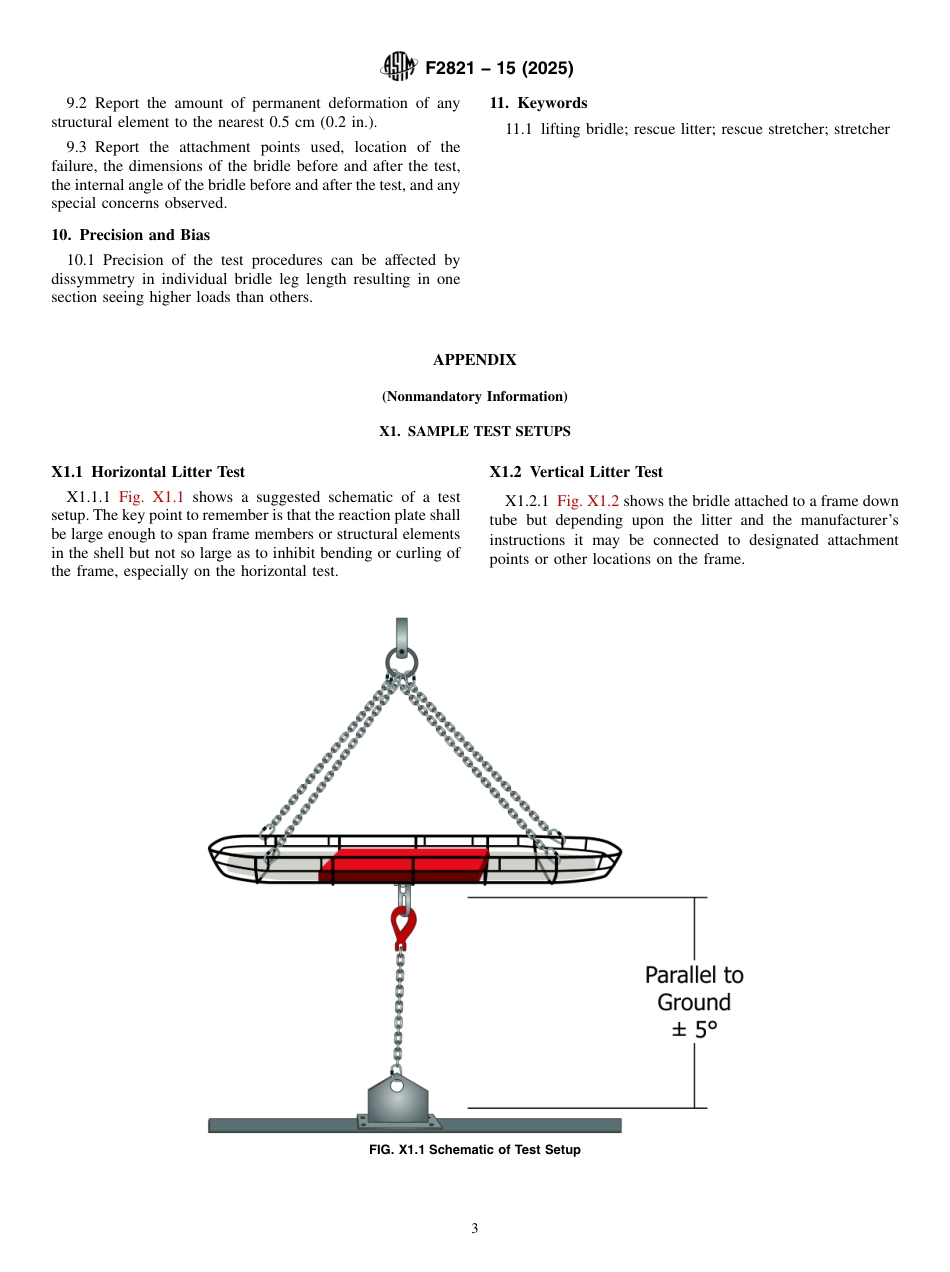 F2821 – 15 (2025)

9.2 Report the amount of permanent deformation of any structural element to the nearest 0.5 cm (0.2 in.).

9.3 Report the attachment points used, location of the failure, the dimensions of the bridle before and after the test, the internal angle of the bridle before and after the test, and any special concerns observed.

10. Precision and Bias

10.1 Precision of the test procedures can be affected by dissymmetry in individual bridle leg length resulting in one section seeing higher loads than others.

11. Keywords

11.1 lifting bridle; rescue litter; rescue stretcher; stretcher

APPENDIX

(Nonmandatory Information)

X1. SAMPLE TEST SETUPS

X1.1 Horizontal Litter Test

X1.1.1 Fig. X1.1 shows a suggested schematic of a test setup. The key point to remember is that the reaction plate shall be large enough to span frame members or structural elements in the shell but not so large as to inhibit bending or curling of the frame, especially on the horizontal test.

X1.2 Vertical Litter Test

X1.2.1 Fig. X1.2 shows the bridle attached to a frame down tube but depending upon the litter and the manufacturer's instructions it may be connected to designated attachment points or other locations on the frame.

Parallel to Ground ± 5°

FIG. X1.1 Schematic of Test Setup

3